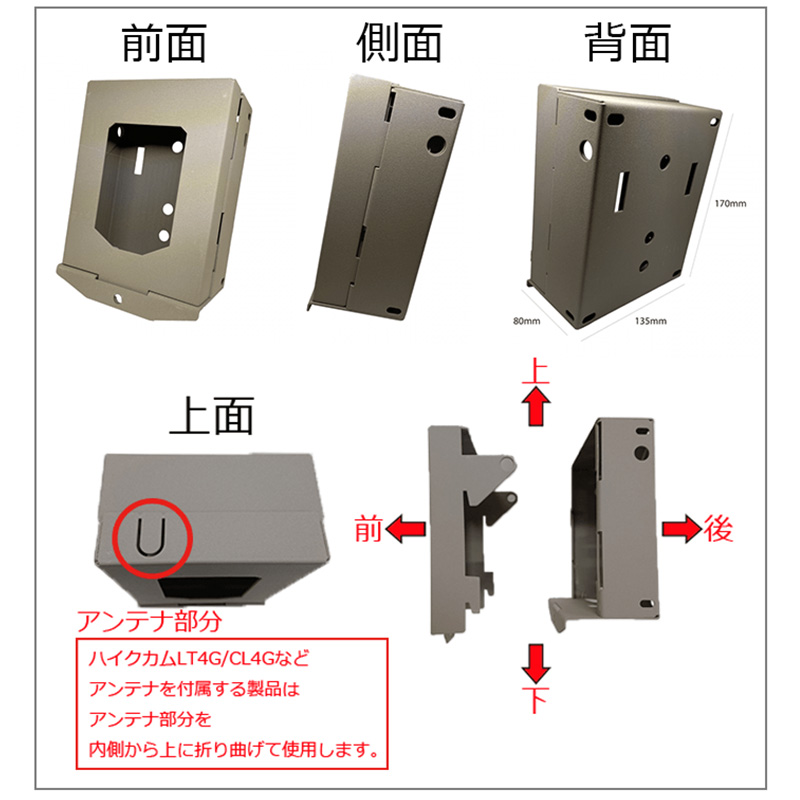 前面

側面

背面

170mm

80mm

135mm

上面

上

前

後

下

アンテナ部分

ハイクカムLT4G/CL4Gなど
アンテナを付属する製品は
アンテナ部分を
内側から上に折り曲げて使用します。