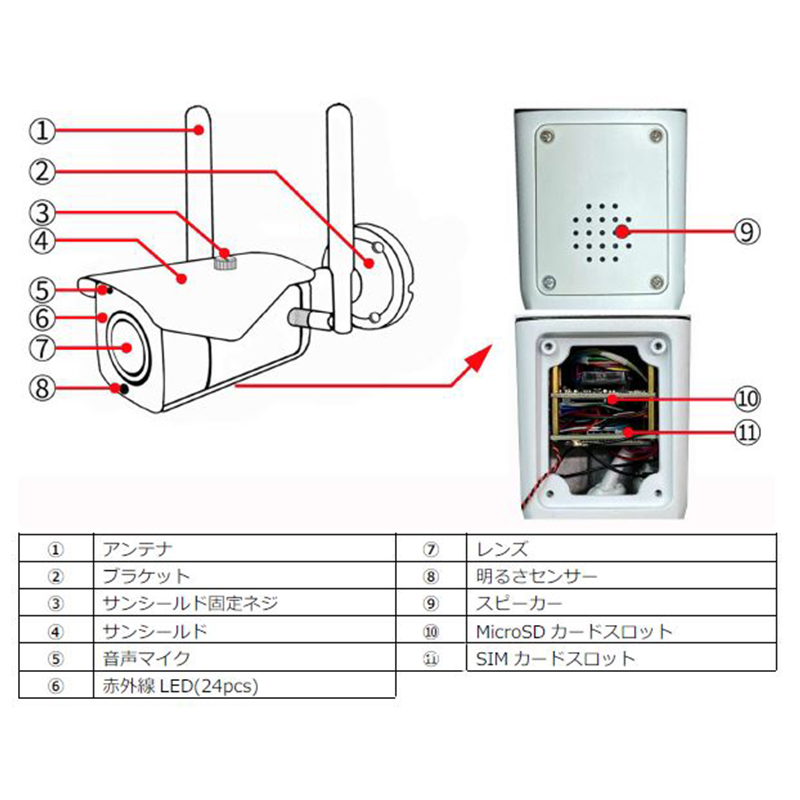 ①
②
③
④
⑤
⑥
⑦
⑧
⑨
⑩
⑪

| ① | アンテナ | ⑦ | レンズ |
|---|---|---|---|
| ② | ブラケット | ⑧ | 明るさセンサー |
| ③ | サンシールド固定ネジ | ⑨ | スピーカー |
| ④ | サンシールド | ⑩ | MicroSD カードスロット |
| ⑤ | 音声マイク | ⑪ | SIM カードスロット |
| ⑥ | 赤外線 LED(24pcs) | | |